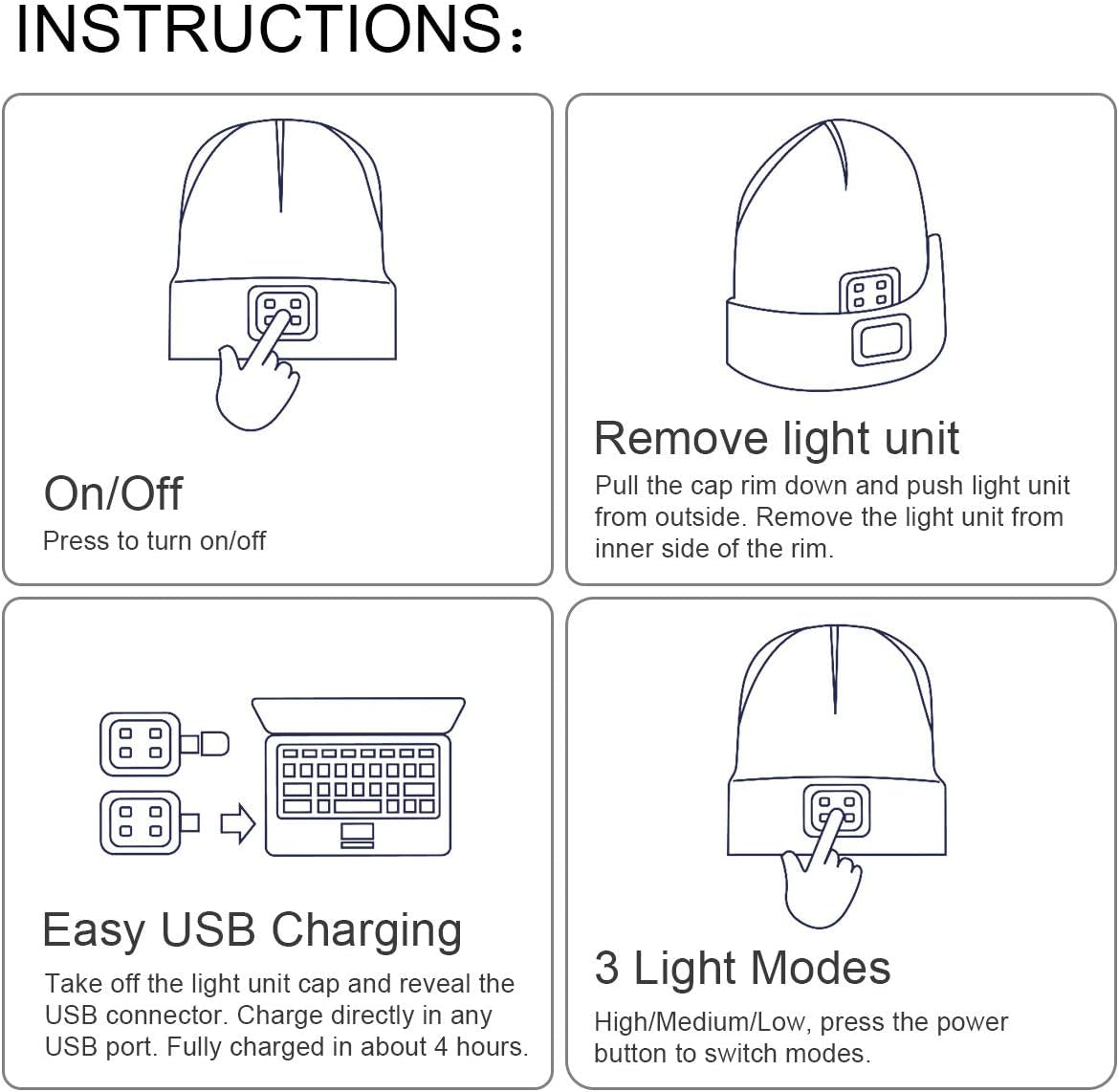 INSTRUCTIONS：

On/Off
Press to turn on/off

Remove light unit
Pull the cap rim down and push light unit from outside. Remove the light unit from inner side of the rim.

Easy USB Charging
Take off the light unit cap and reveal the USB connector. Charge directly in any USB port. Fully charged in about 4 hours.

3 Light Modes
High/Medium/Low, press the power button to switch modes.