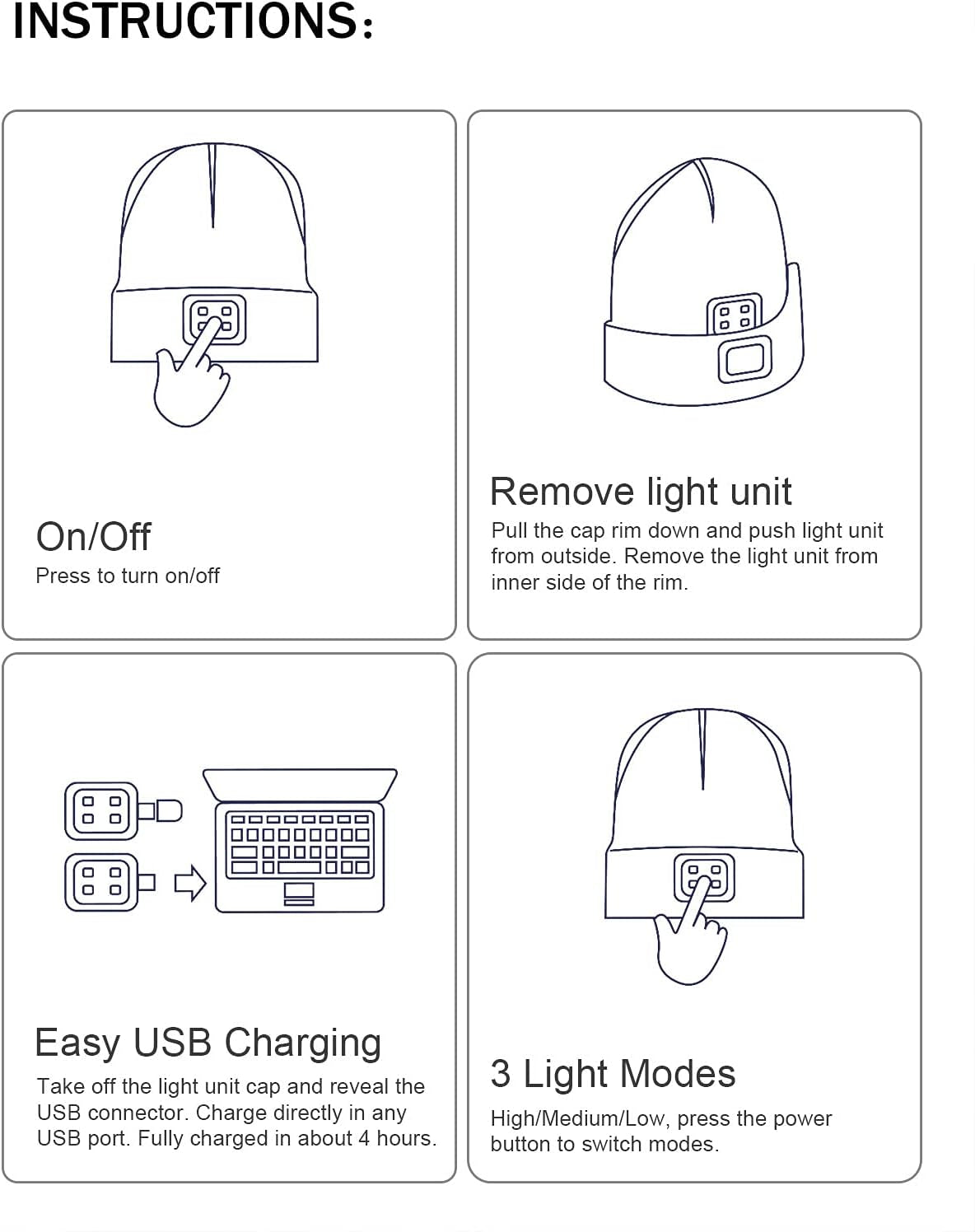 INSTRUCTIONS:

On/Off
Press to turn on/off

Remove light unit
Pull the cap rim down and push light unit from outside. Remove the light unit from inner side of the rim.

Easy USB Charging
Take off the light unit cap and reveal the USB connector. Charge directly in any USB port. Fully charged in about 4 hours.

3 Light Modes
High/Medium/Low, press the power button to switch modes.