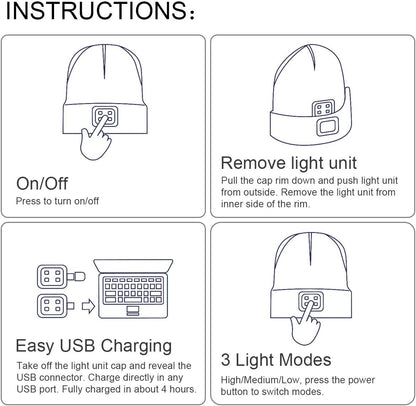 INSTRUCTIONS：

On/Off
Press to turn on/off

Remove light unit
Pull the cap rim down and push light unit from outside. Remove the light unit from inner side of the rim.

Easy USB Charging
Take off the light unit cap and reveal the USB connector. Charge directly in any USB port. Fully charged in about 4 hours.

3 Light Modes
High/Medium/Low, press the power button to switch modes.