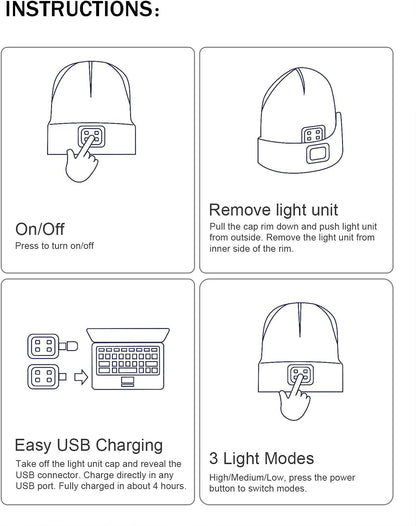 INSTRUCTIONS:

On/Off
Press to turn on/off

Remove light unit
Pull the cap rim down and push light unit from outside. Remove the light unit from inner side of the rim.

Easy USB Charging
Take off the light unit cap and reveal the USB connector. Charge directly in any USB port. Fully charged in about 4 hours.

3 Light Modes
High/Medium/Low, press the power button to switch modes.