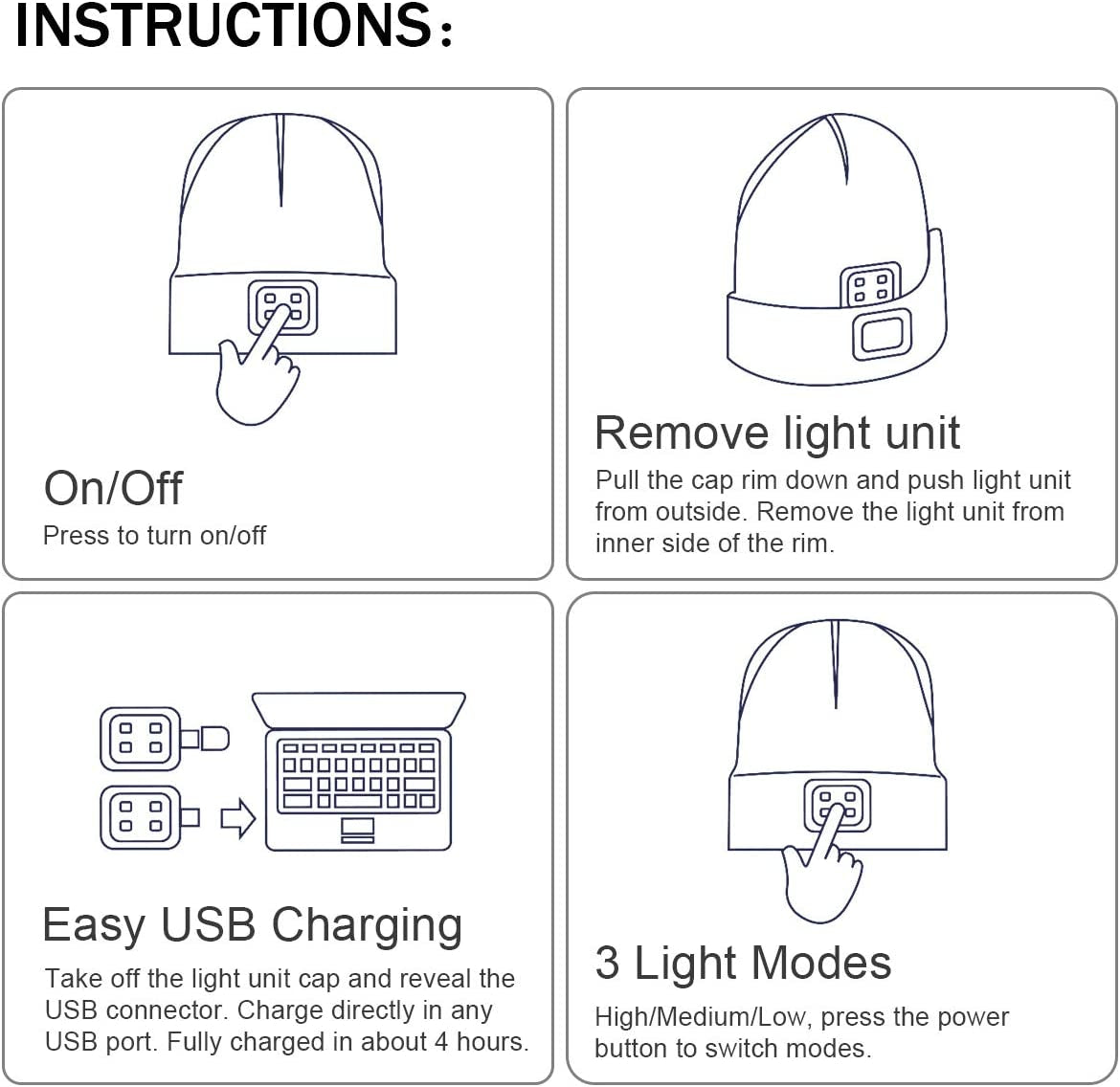 INSTRUCTIONS:

On/Off
Press to turn on/off

Remove light unit
Pull the cap rim down and push light unit from outside. Remove the light unit from inner side of the rim.

Easy USB Charging
Take off the light unit cap and reveal the USB connector. Charge directly in any USB port. Fully charged in about 4 hours.

3 Light Modes
High/Medium/Low, press the power button to switch modes.