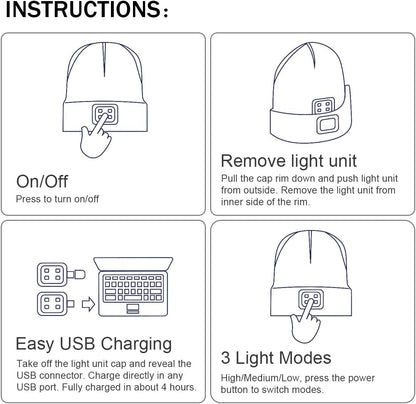 INSTRUCTIONS:

On/Off
Press to turn on/off

Remove light unit
Pull the cap rim down and push light unit from outside. Remove the light unit from inner side of the rim.

Easy USB Charging
Take off the light unit cap and reveal the USB connector. Charge directly in any USB port. Fully charged in about 4 hours.

3 Light Modes
High/Medium/Low, press the power button to switch modes.