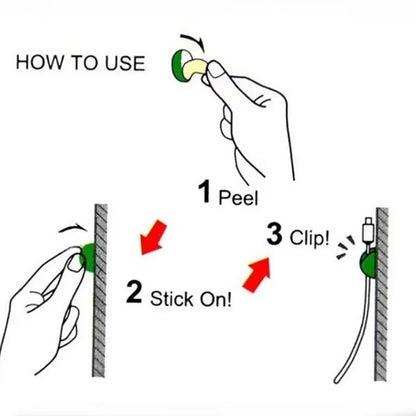 HOW TO USE

1 Peel

2 Stick On!

3 Clip!